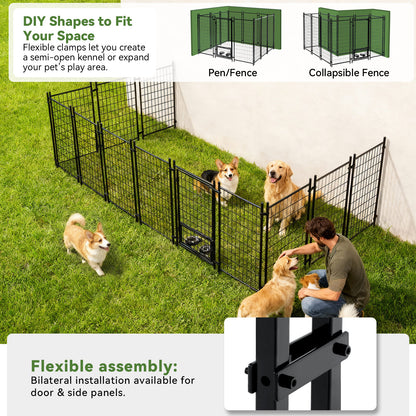 DIY Shapes to Fit Your Space
Flexible clamps let you create a semi-open kennel or expand your pet's play area.

Pen/Fence

Collapsible Fence

Flexible assembly:
Bilateral installation available for door & side panels.