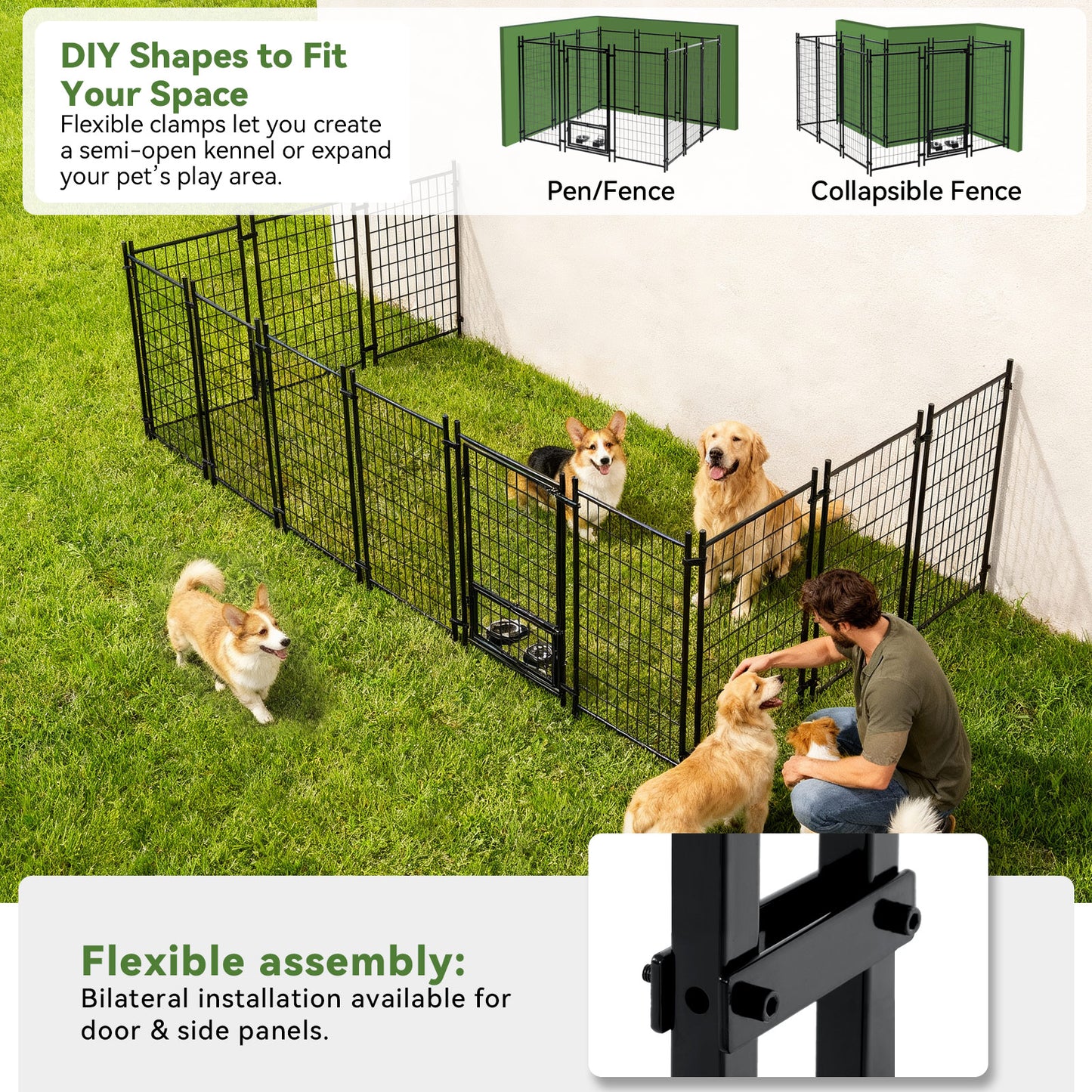 DIY Shapes to Fit Your Space
Flexible clamps let you create a semi-open kennel or expand your pet's play area.

Pen/Fence

Collapsible Fence

Flexible assembly:
Bilateral installation available for door & side panels.