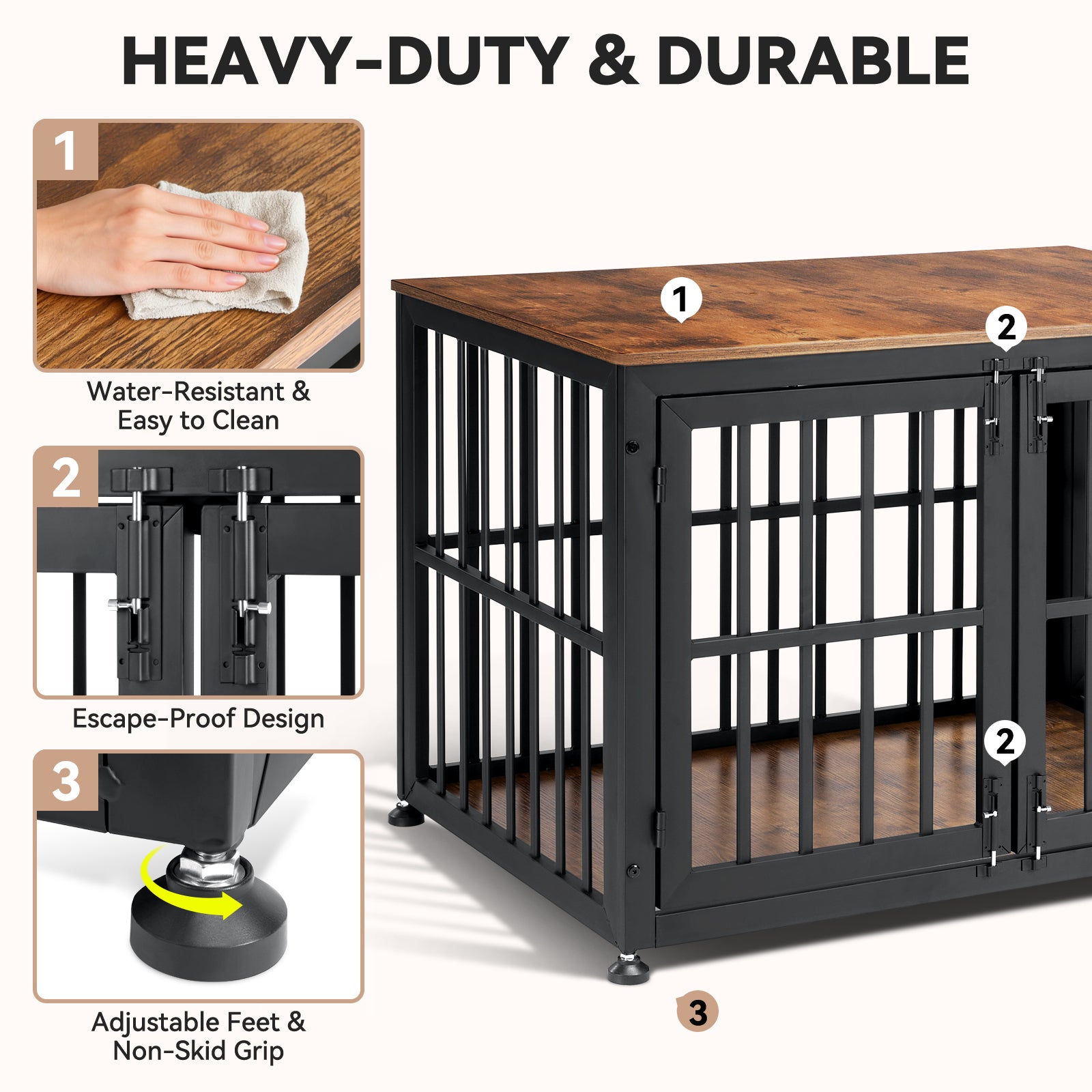 HEAVY-DUTY & DURABLE

1

Water-Resistant & Easy to Clean

2

Escape-Proof Design

3

Adjustable Feet & Non-Skid Grip

1

2

2

3