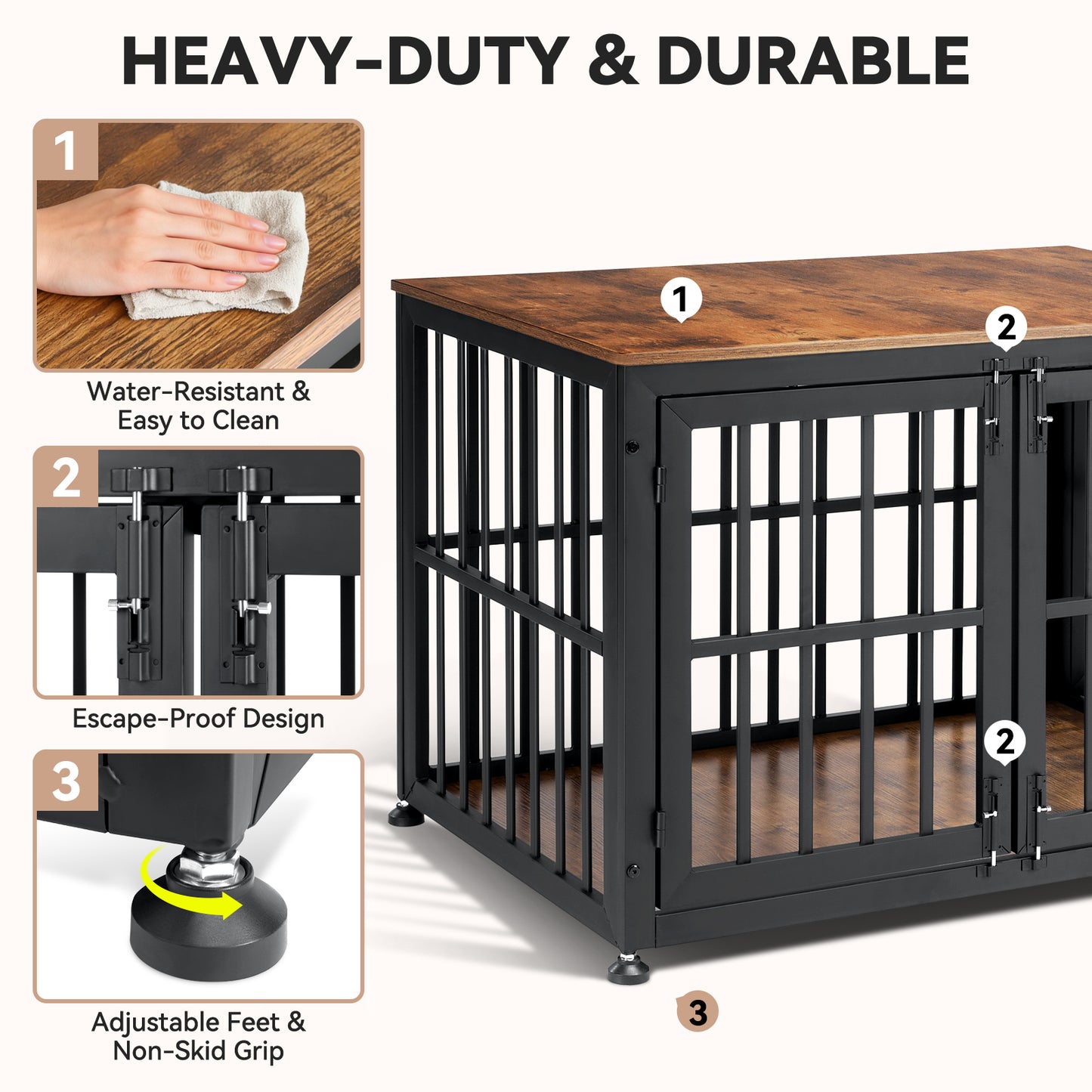 HEAVY-DUTY & DURABLE

1

Water-Resistant & Easy to Clean

2

Escape-Proof Design

3

Adjustable Feet & Non-Skid Grip

1

2

2

3